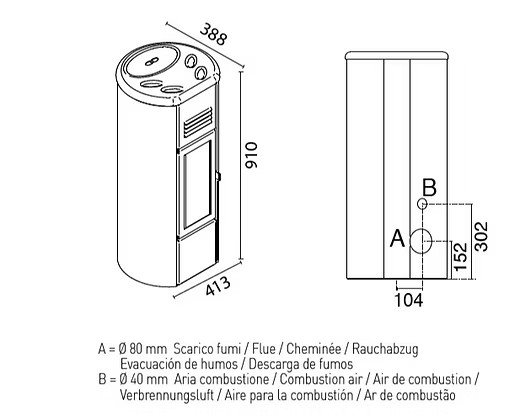 388

910

413

B

A

302

152

104

A = Ø 80 mm Scarico fumi / Flue / Cheminée / Rauchabzug Evacuación de humos / Descarga de fumos
B = Ø 40 mm Aria combustione / Combustion air / Air de combustion / Verbrennungsluft / Aire para la combustión / Ar de combustão